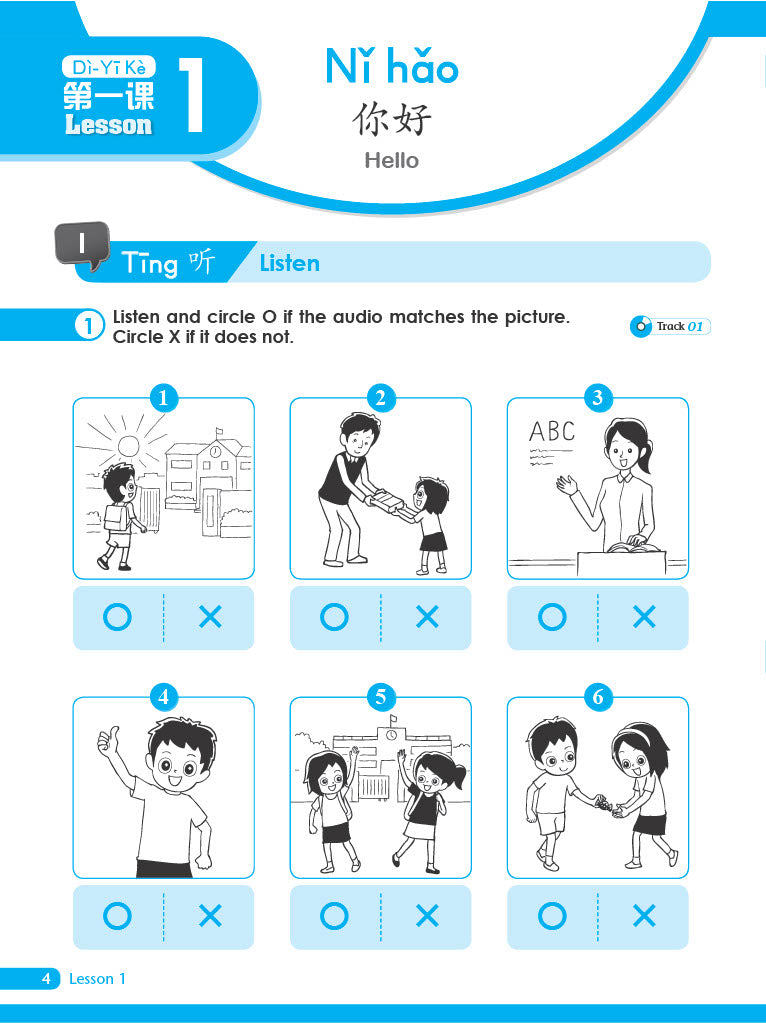 Dì-Yī Kè
第一课
Lesson 1

Nǐ hǎo
你好
Hello

I Tīng 听 Listen

1 Listen and circle O if the audio matches the picture. Circle X if it does not.

Track 01

1
O X

2
O X

3
ABC
O X

4
O X

5
O X

6
O X

4 Lesson 1