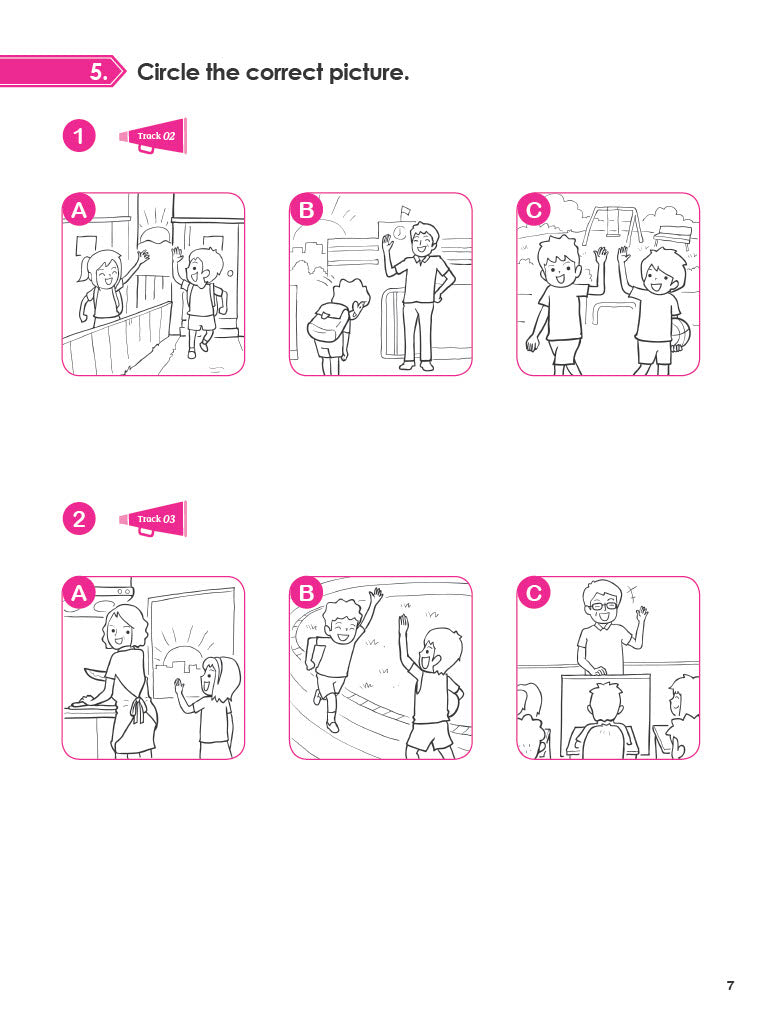 5. Circle the correct picture.

1 Track 02

A

B

C

2 Track 03

A

B

C

7